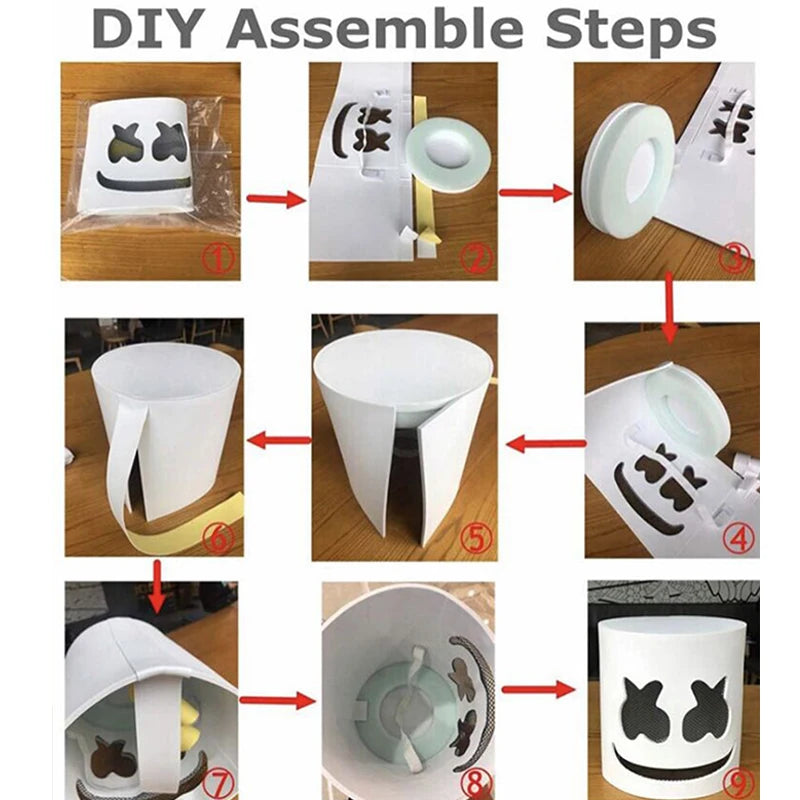 DIY Assemble Steps

①

②

③

④

⑤

⑥

⑦

⑧

⑨